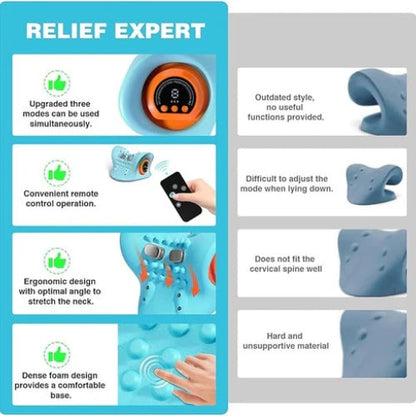 RELIEF EXPERT

Upgraded three modes can be used simultaneously.

Convenient remote control operation.

Ergonomic design with optimal angle to stretch the neck.

Dense foam design provides a comfortable base.

Outdated style, no useful functions provided.

Difficult to adjust the mode when lying down.

Does not fit the cervical spine well

Hard and unsupportive material